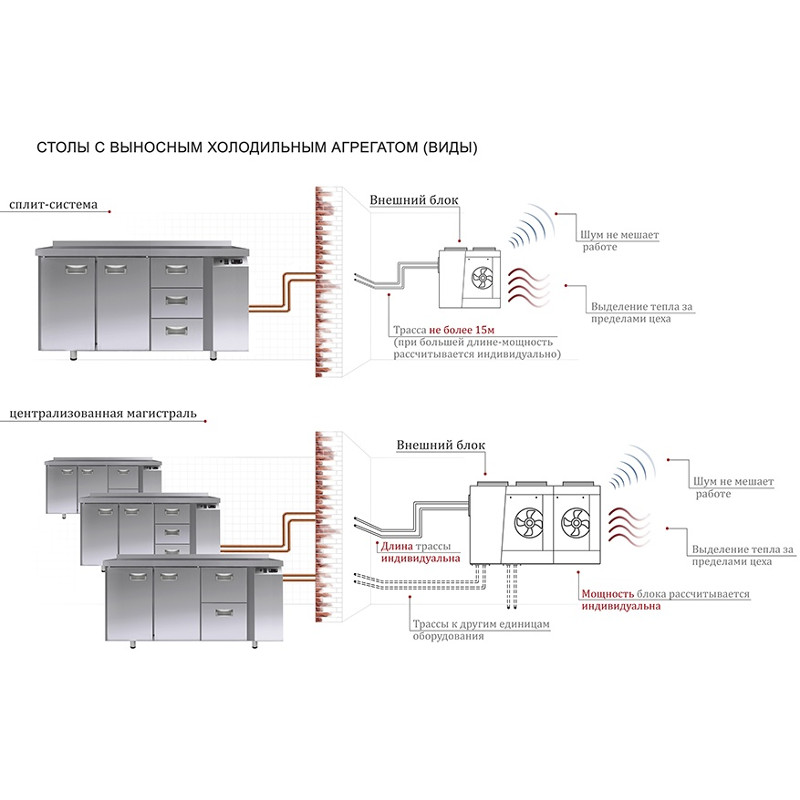 СТОЛЫ С ВЫНОСНЫМ ХОЛОДИЛЬНЫМ АГРЕГАТОМ (ВИДЫ)

сплит-система

Внешний блок

Шум не мешает работе

Выделение тепла за пределами цеха

Трасса не более 15м (при большей длине-мощность рассчитывается индивидуально)

централизованная магистраль

Внешний блок

Шум не мешает работе

Выделение тепла за пределами цеха

Длина трассы индивидуальна

Мощность блока рассчитывается индивидуальна

Трассы к другим единицам оборудования