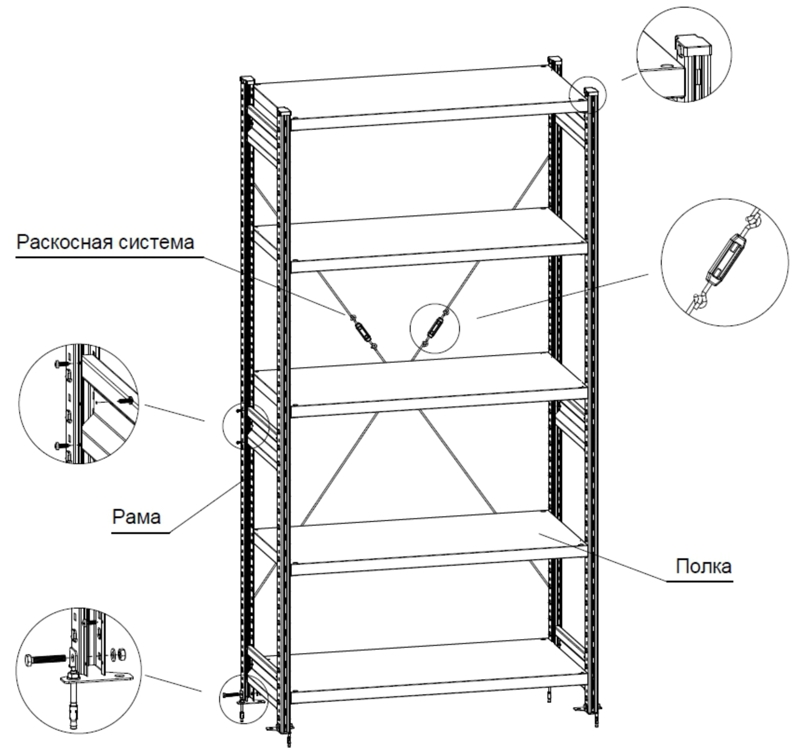 Раскосная система

Рама

Полка