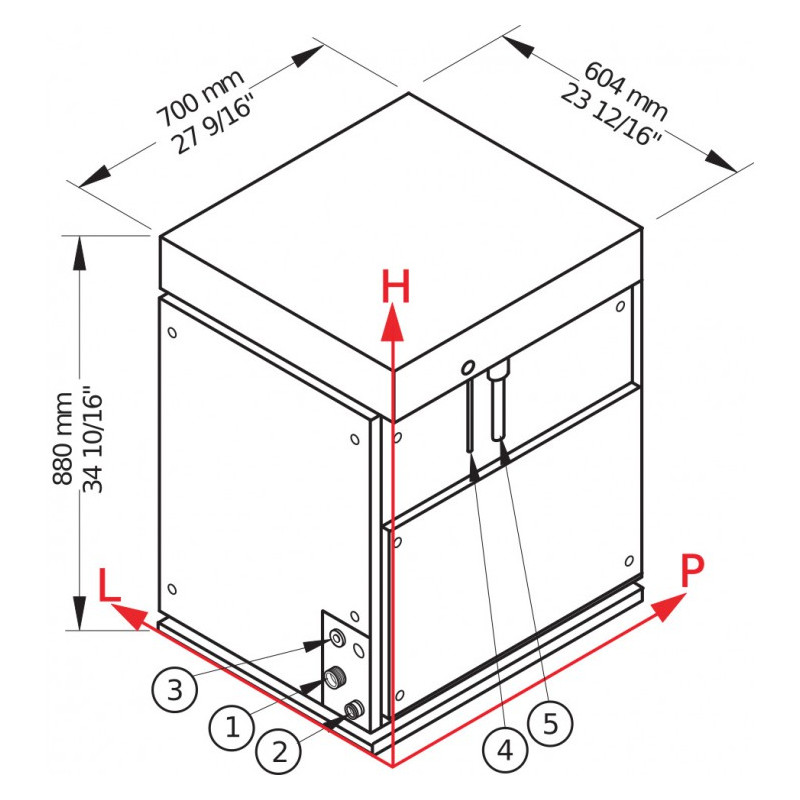 700 mm
27 9/16"

604 mm
23 12/16"

880 mm
34 10/16"

H

L

P

3

1

2

4

5