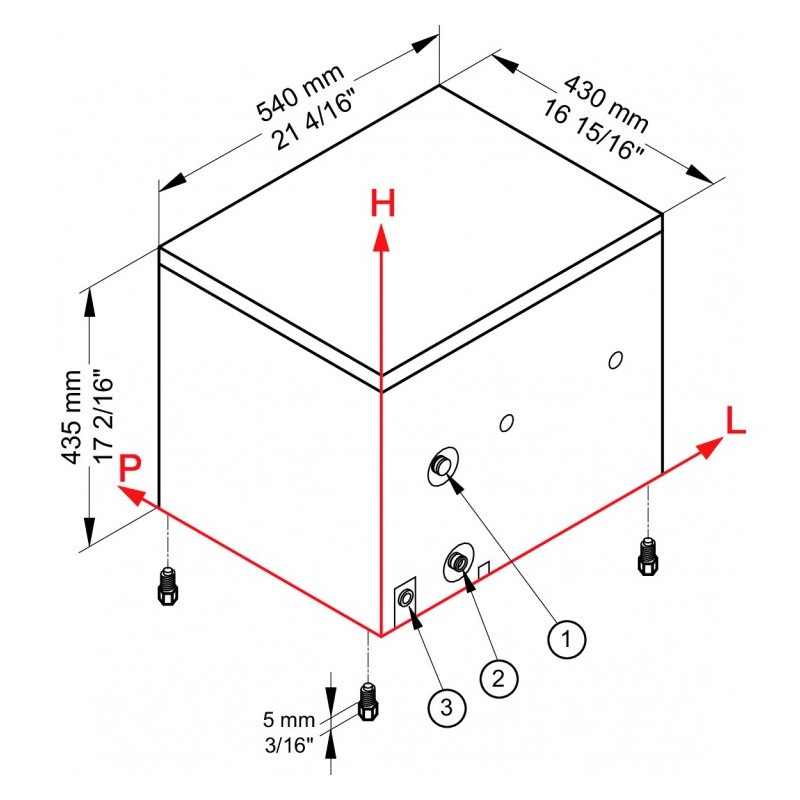 540 mm
21 4/16"

430 mm
16 15/16"

H

435 mm
17 2/16"

P

L

1

2

3

5 mm
3/16"