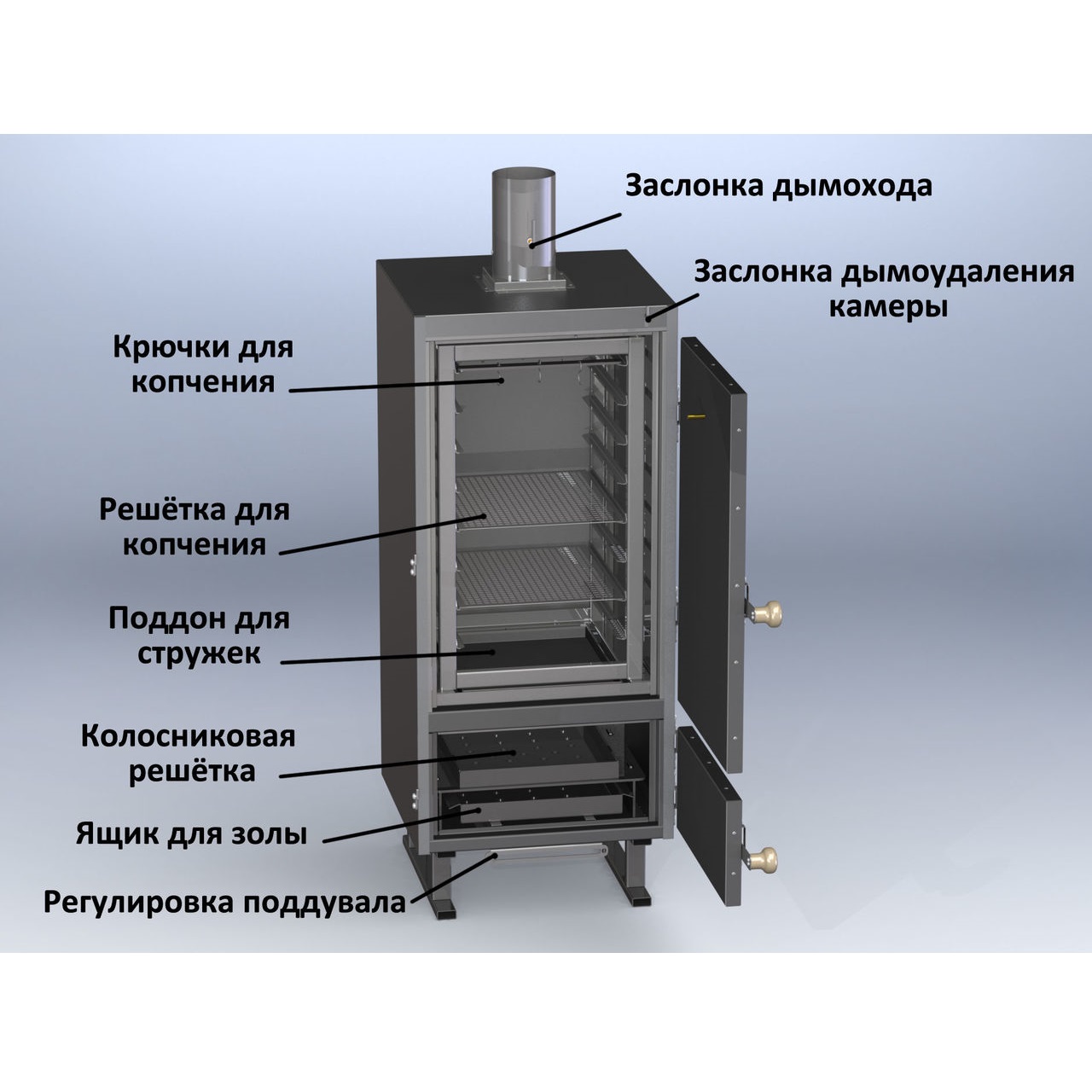 Заслонка дымохода

Заслонка дымоудаления камеры

Крючки для копчения

Решётка для копчения

Поддон для стружек

Колосниковая решётка

Ящик для золы

Регулировка поддувала