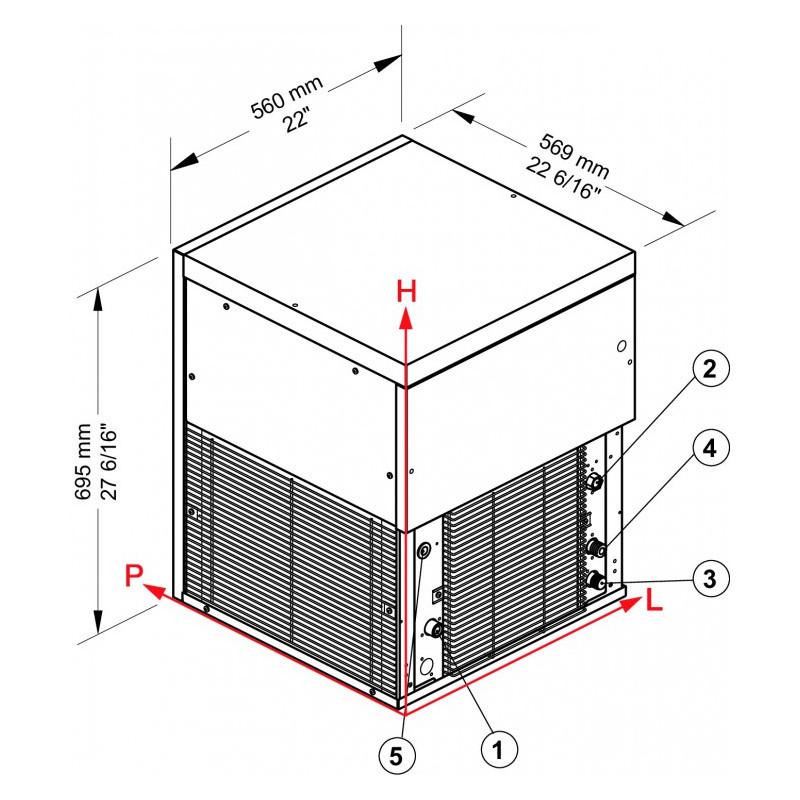 560 mm
22"

569 mm
22 6/16"

695 mm
27 6/16"

H

P

L

2

4

3

5

1